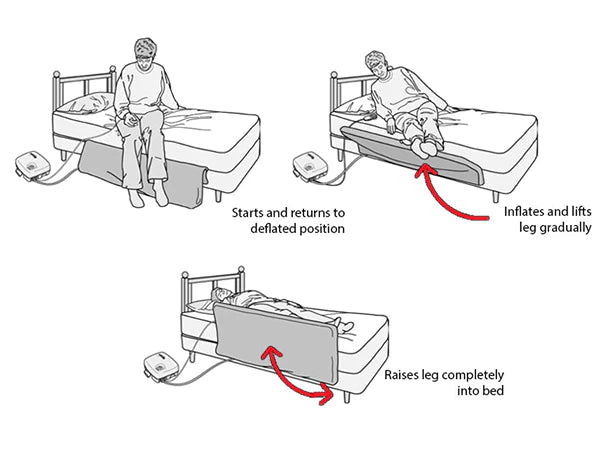 Starts and returns to deflated position

Inflates and lifts leg gradually

Raises leg completely into bed