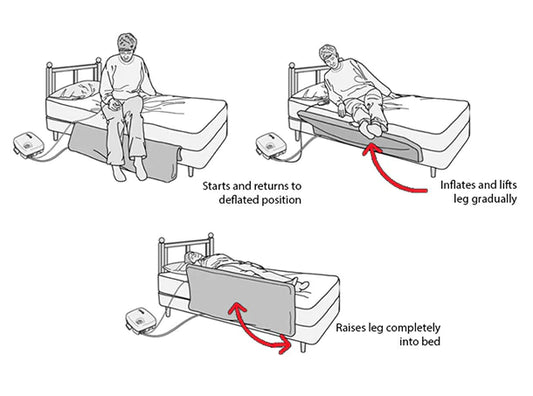 Starts and returns to deflated position

Inflates and lifts leg gradually

Raises leg completely into bed