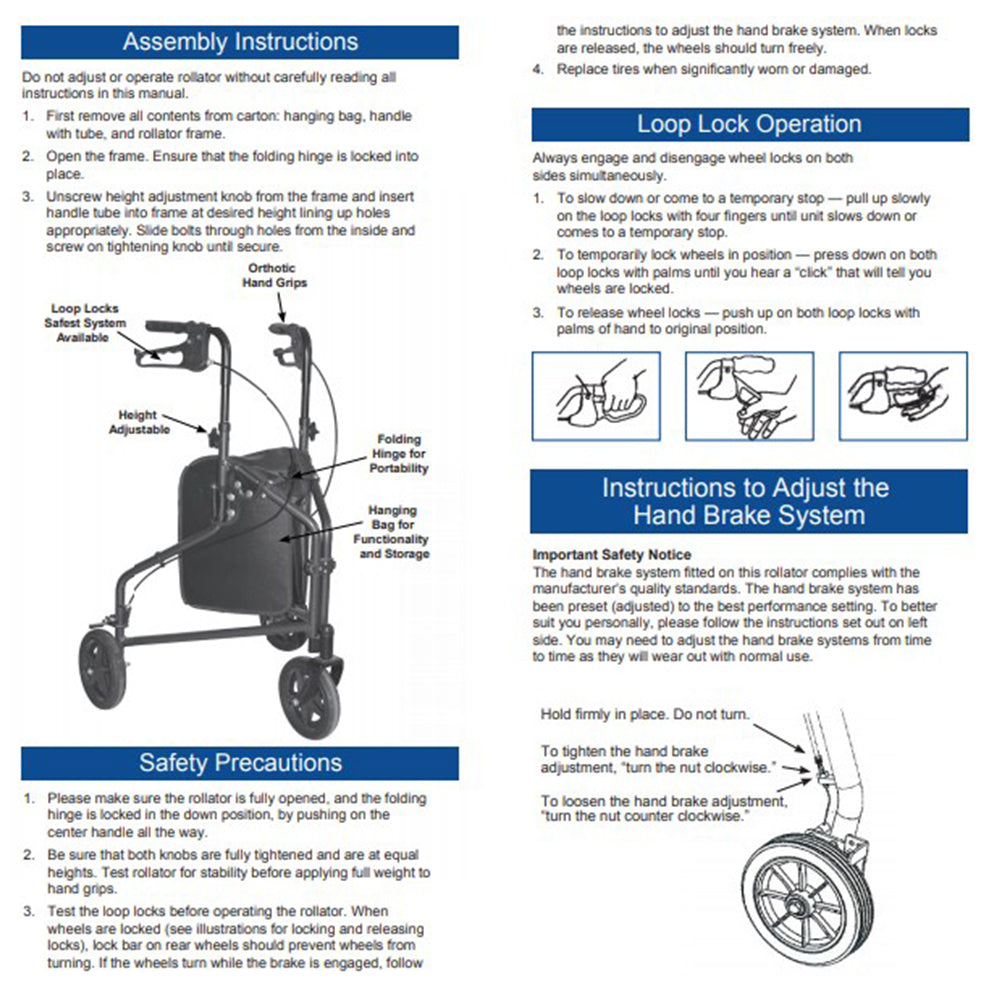 Assembly Instructions

Do not adjust or operate rollator without carefully reading all instructions in this manual.

1. First remove all contents from carton: hanging bag, handle with tube, and rollator frame.

2. Open the frame. Ensure that the folding hinge is locked into place.

3. Unscrew height adjustment knob from the frame and insert handle tube into frame at desired height lining up holes appropriately. Slide bolts through holes from the inside and screw on tightening knob until secure.

Orthotic Hand Grips

Loop Locks Safest System Available

Height Adjustable

Folding Hinge for Portability

Hanging Bag for Functionality and Storage

Safety Precautions

1. Please make sure the rollator is fully opened, and the folding hinge is locked in the down position, by pushing on the center handle all the way.

2. Be sure that both knobs are fully tightened and are at equal heights. Test rollator for stability before applying full weight to hand grips.

3. Test the loop locks before operating the rollator. When wheels are locked (see illustrations for locking and releasing locks), lock bar on rear wheels should prevent wheels from turning. If the wheels turn while the brake is engaged, follow the instructions to adjust the hand brake system. When locks are released, the wheels should turn freely.

4. Replace tires when significantly worn or damaged.

Loop Lock Operation

Always engage and disengage wheel locks on both sides simultaneously.

1. To slow down or come to a temporary stop — pull up slowly on the loop locks with four fingers until unit slows down or comes to a temporary stop.

2. To temporarily lock wheels in position — press down on both loop locks with palms until you hear a "click" that will tell you wheels are locked.

3. To release wheel locks — push up on both loop locks with palms of hand to original position.

Instructions to Adjust the Hand Brake System

Important Safety Notice
The hand brake system fitted on this rollator complies with the manufacturer's quality standards. The hand brake system has been preset (adjusted) to the best performance setting. To better suit you personally, please follow the instructions set out on left side. You may need to adjust the hand brake systems from time to time as they will wear out with normal use.

Hold firmly in place. Do not turn.

To tighten the hand brake adjustment, "turn the nut clockwise."

To loosen the hand brake adjustment, "turn the nut counter clockwise."